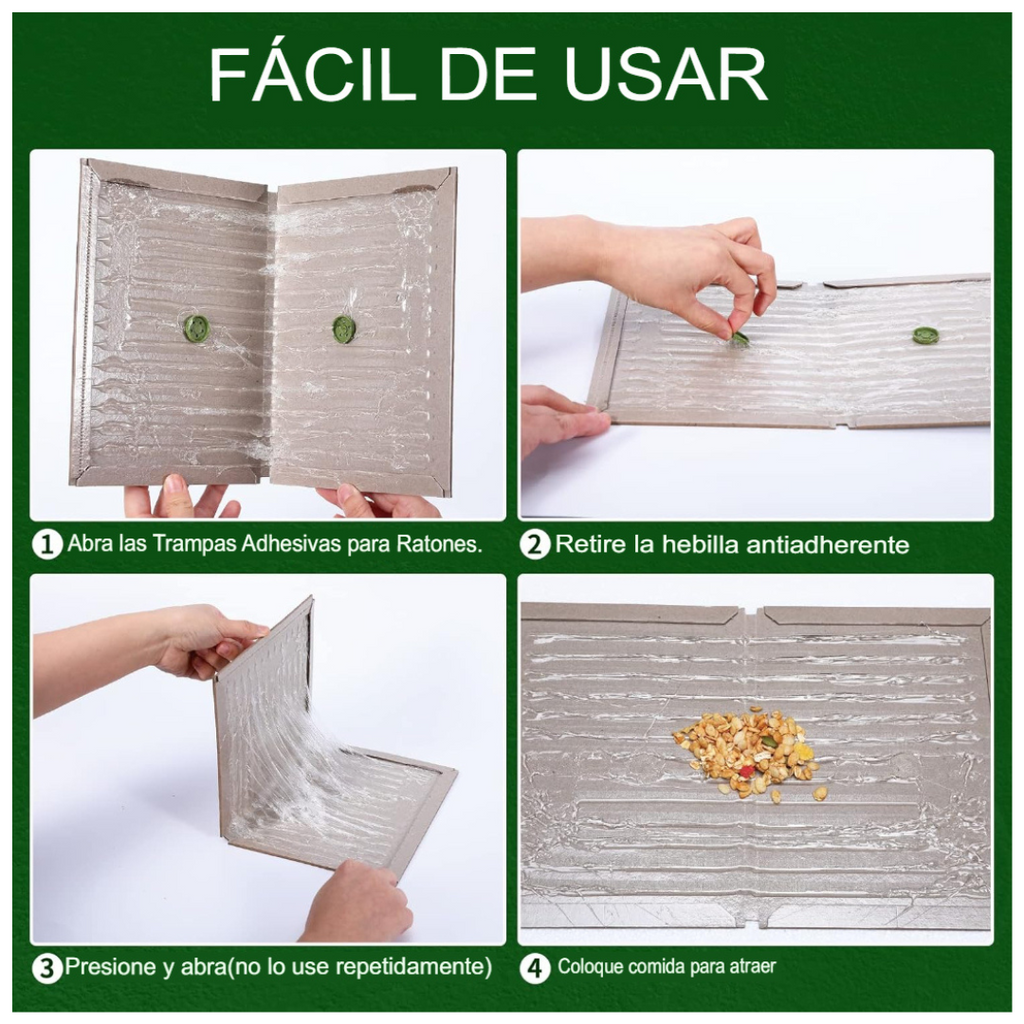 FÁCIL DE USAR

1 Abra las Trampas Adhesivas para Ratones.

2 Retire la hebilla antiadherente

3 Presione y abra(no lo use repetidamente)

4 Coloque comida para atraer